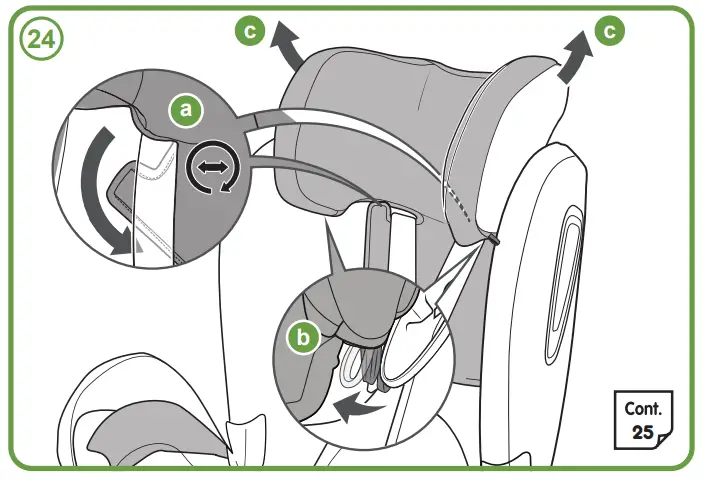 24
c
c
a
b
Cont.
25