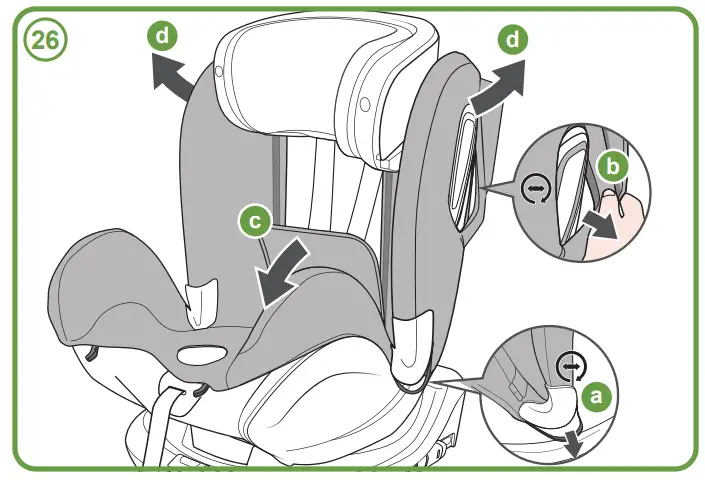 26
d
d
b
c
a