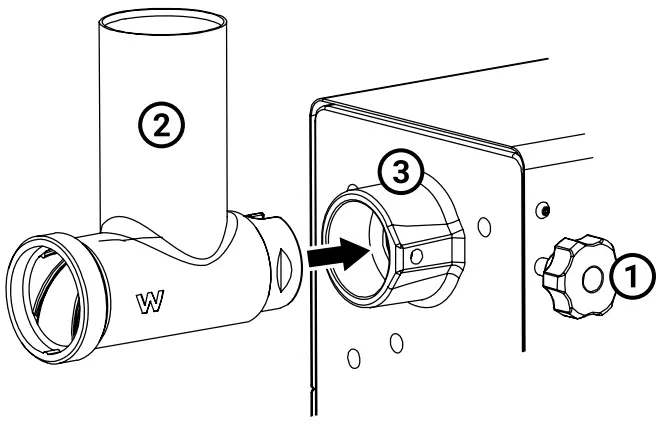 2
3
W
1