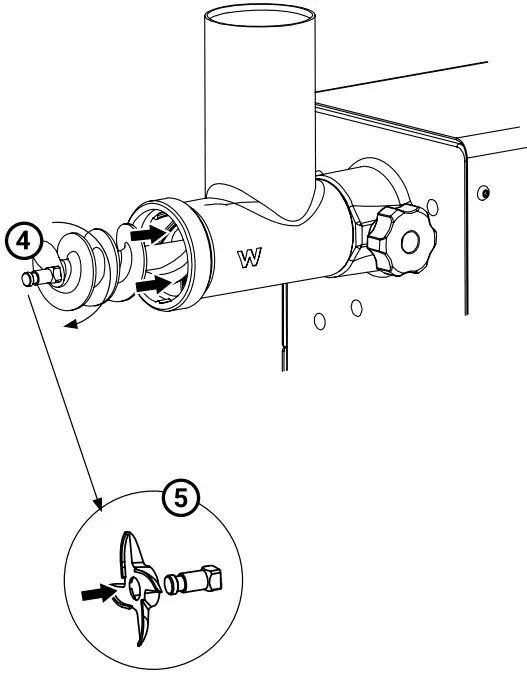 4
W
5