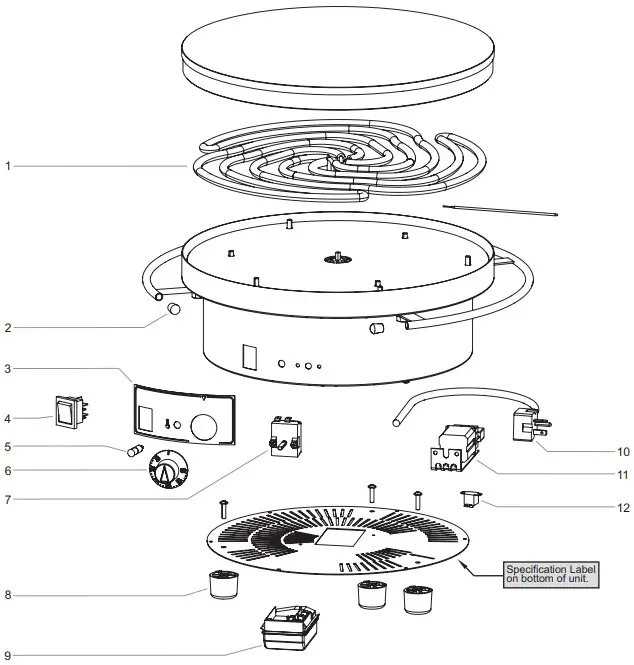 1
2
3
4
5
6
7
8
9
10
11
12
Specification Label on bottom of unit.