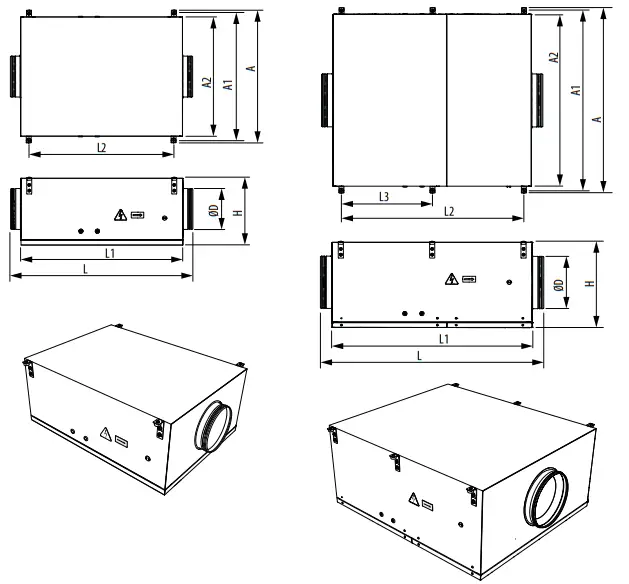 A2
A1
A
L2
ØD
H
L1
L
A2
A1
A
L3
L2
ØD
H
L1
L