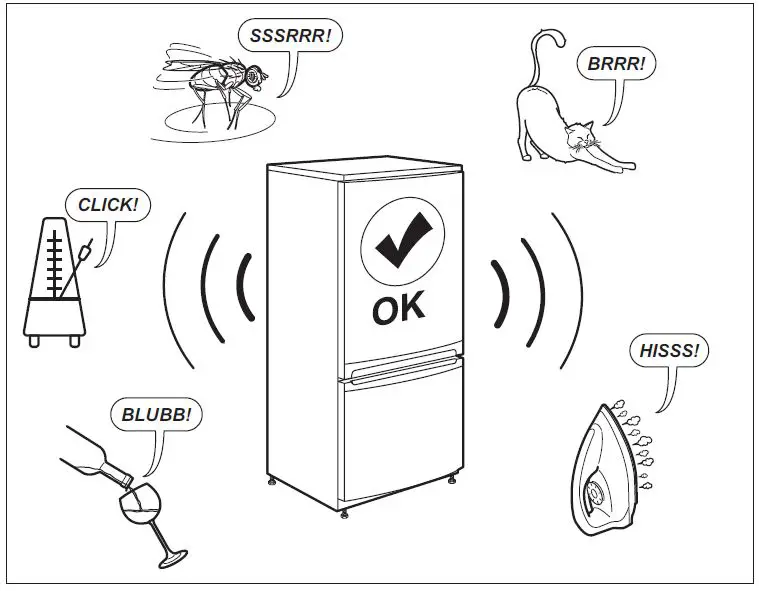 SSSRRR!

BRRR!

CLICK!

OK

HISSS!

BLUBB!