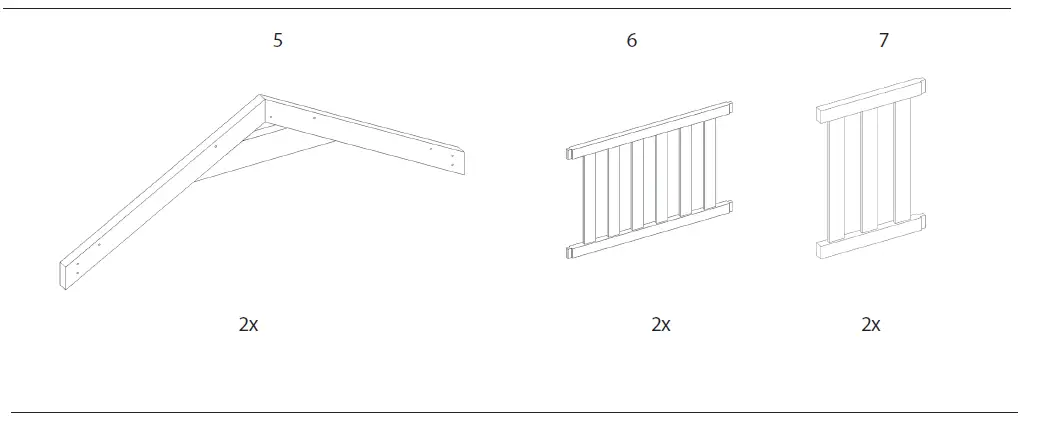 5

6

7

2x

2x

2x