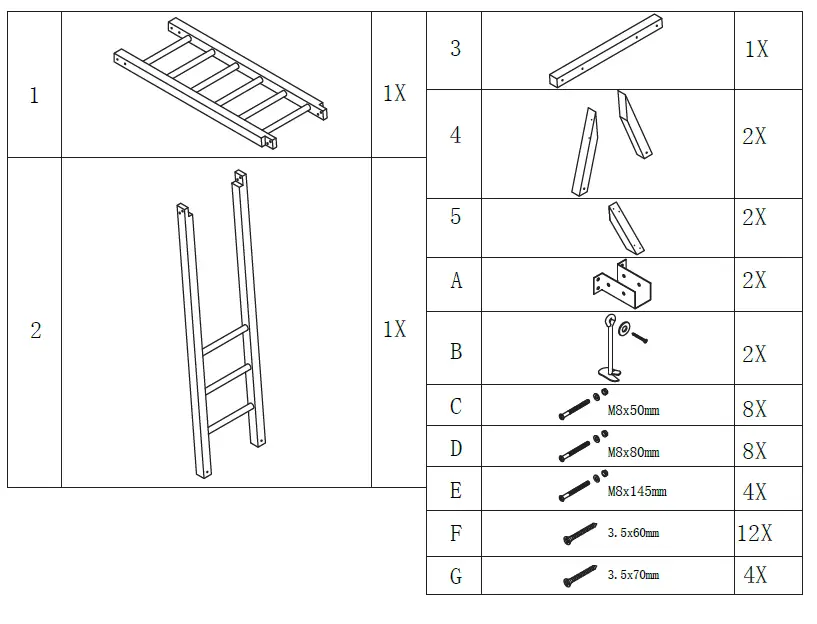 | 1 |  | 1X |
|---|---|---|
| 2 |  | 1X |

| 3 |  | 1X |
|---|---|---|
| 4 |  | 2X |
| 5 |  | 2X |
| A |  | 2X |
| B |  | 2X |
| C | M8x50mm | 8X |
| D | M8x80mm | 8X |
| E | M8x145mm | 4X |
| F | 3.5x60mm | 12X |
| G | 3.5x70mm | 4X |