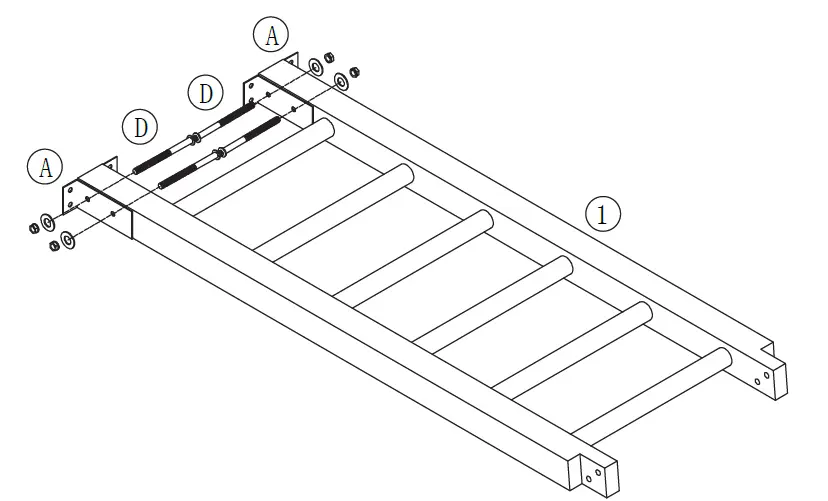 A
D
D
A
1