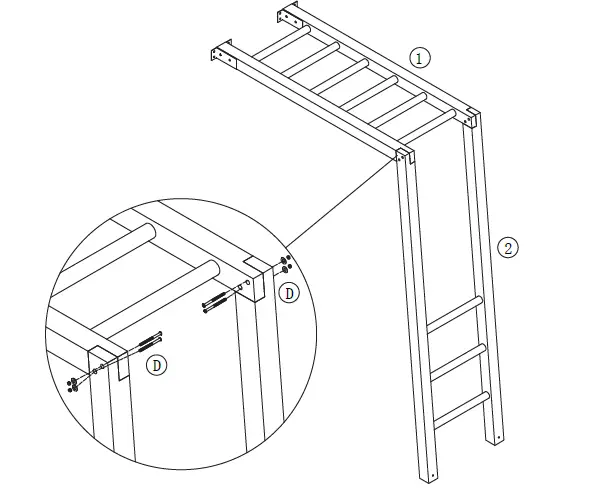 1

2

D

D