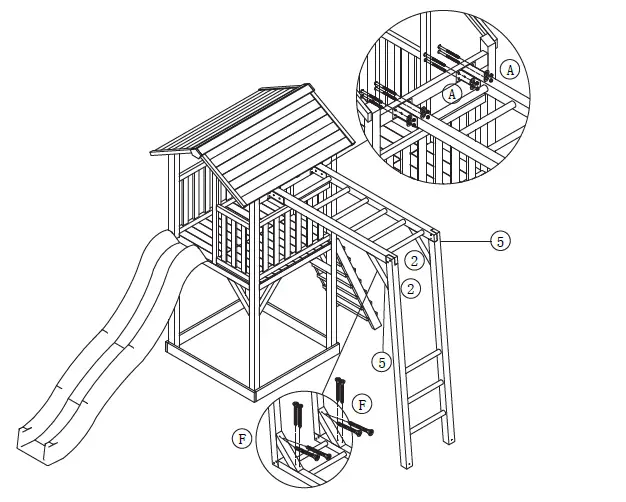 A
A
5
2
2
5
F
F