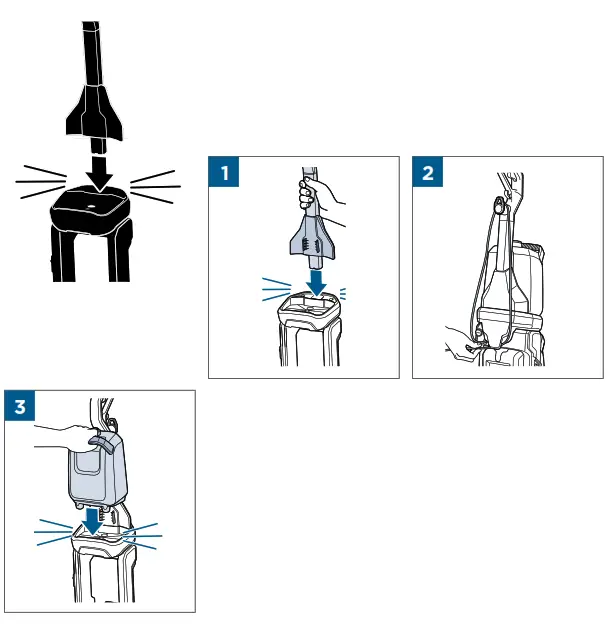 1

2

3