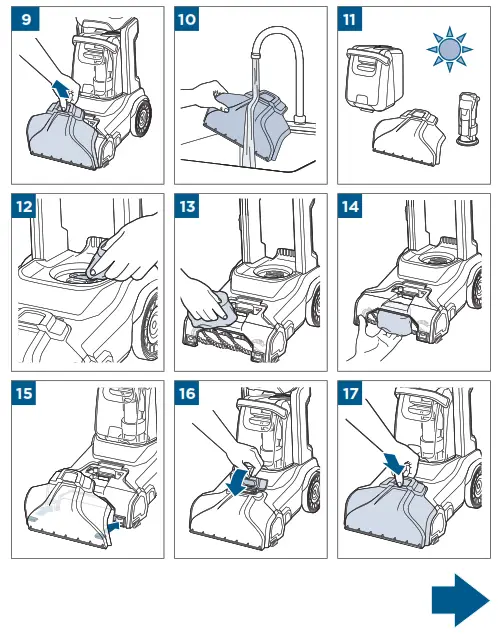 9

10

11

12

13

14

15

16

17