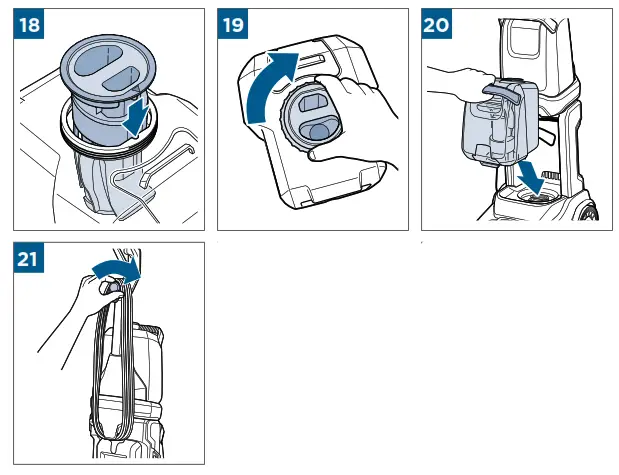 18

19

20

21