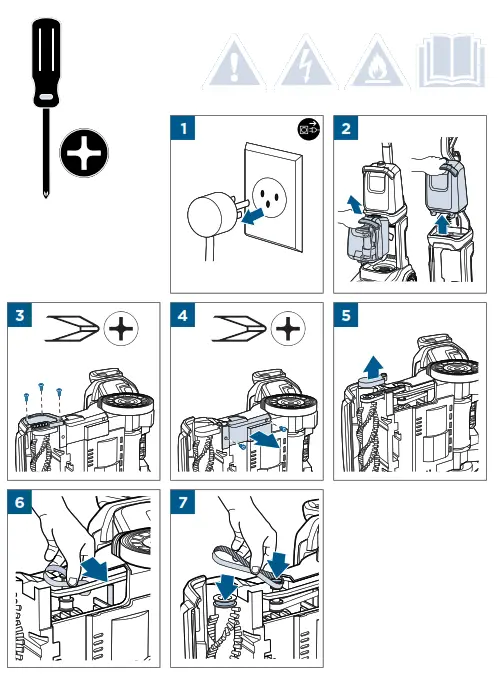 1

2

3

4

5

6

7