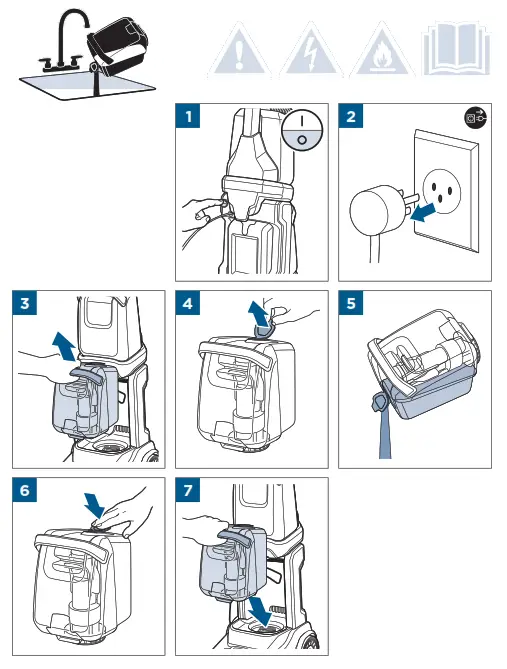 1

I
O

2

3

4

5

6

7