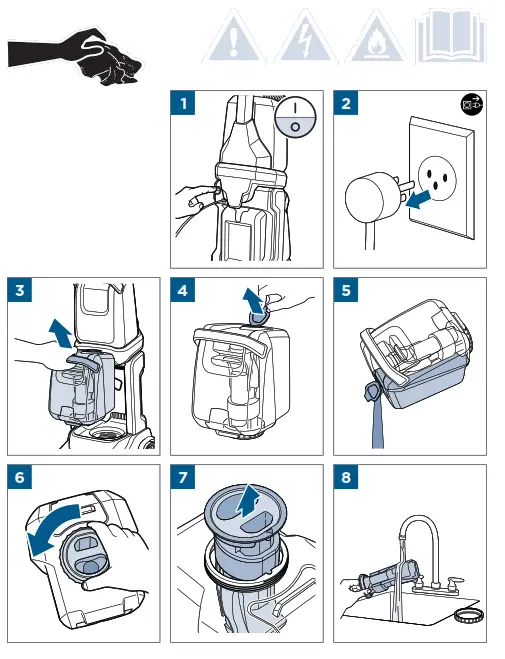 1

I
O

2

3

4

5

6

7

8