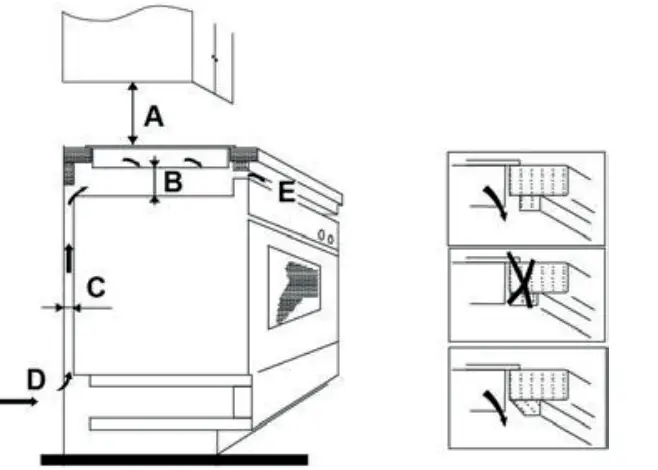 A
B
E
C
D