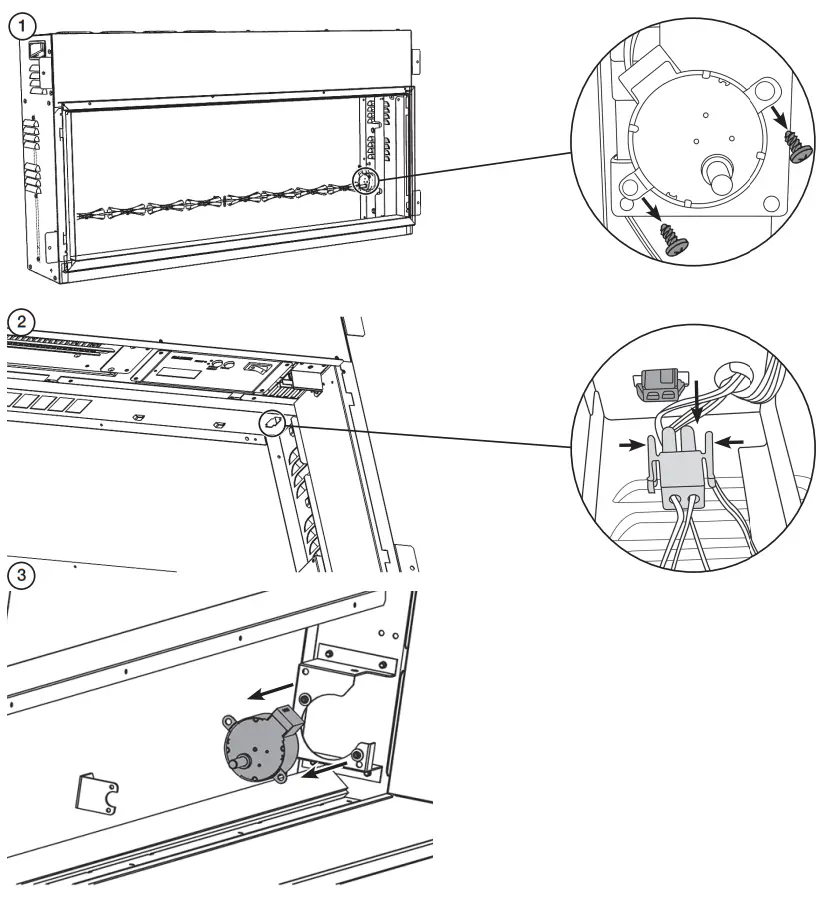 1

2

3