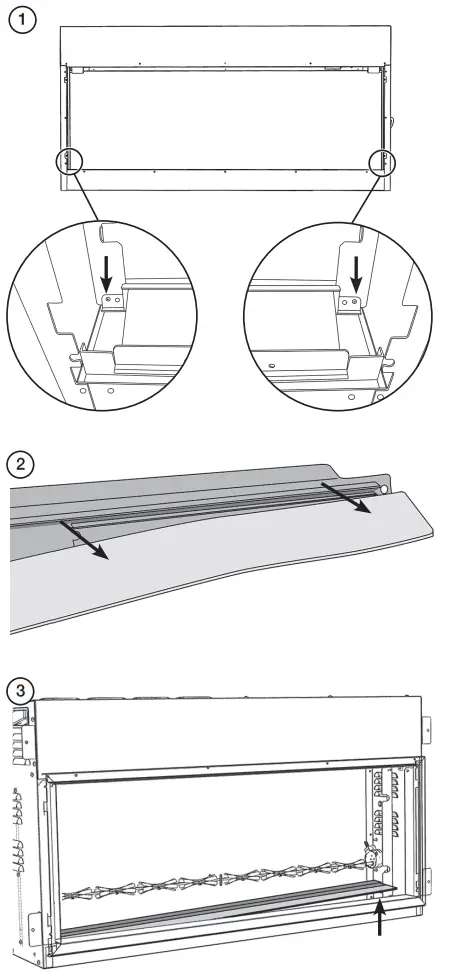 1

2

3