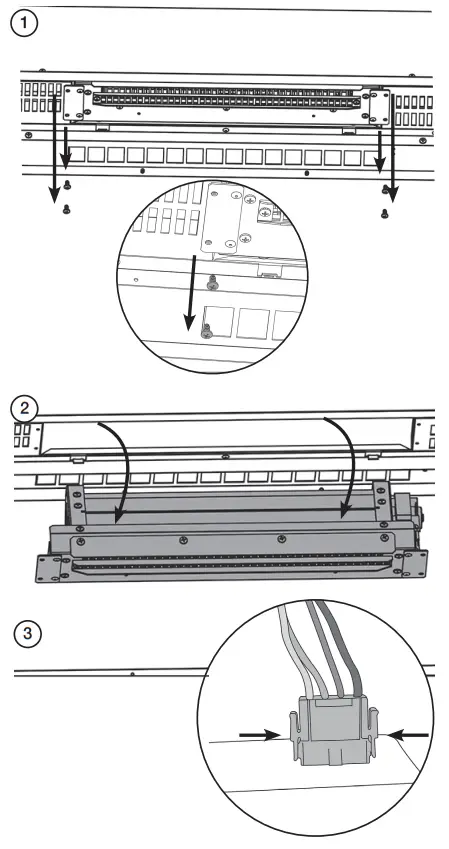 1

2

3