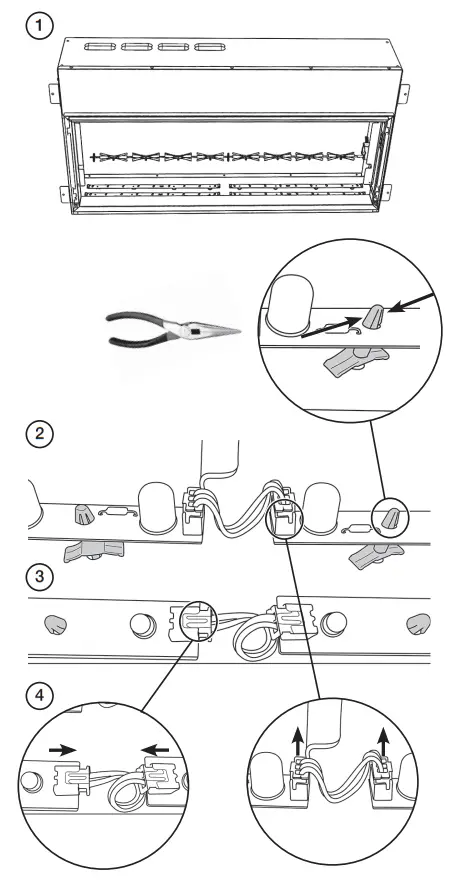 1

2

3

4