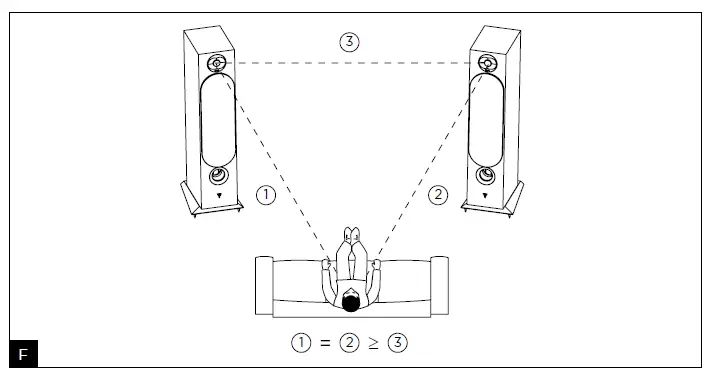 ③

①

②

① = ② ≥ ③

F