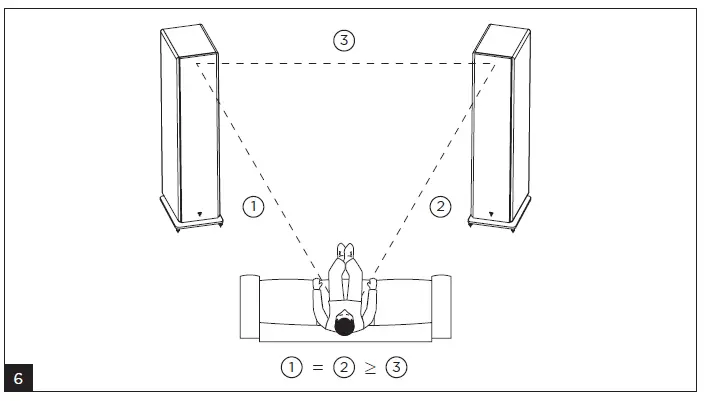 ③

①

②

① = ② ≥ ③

6