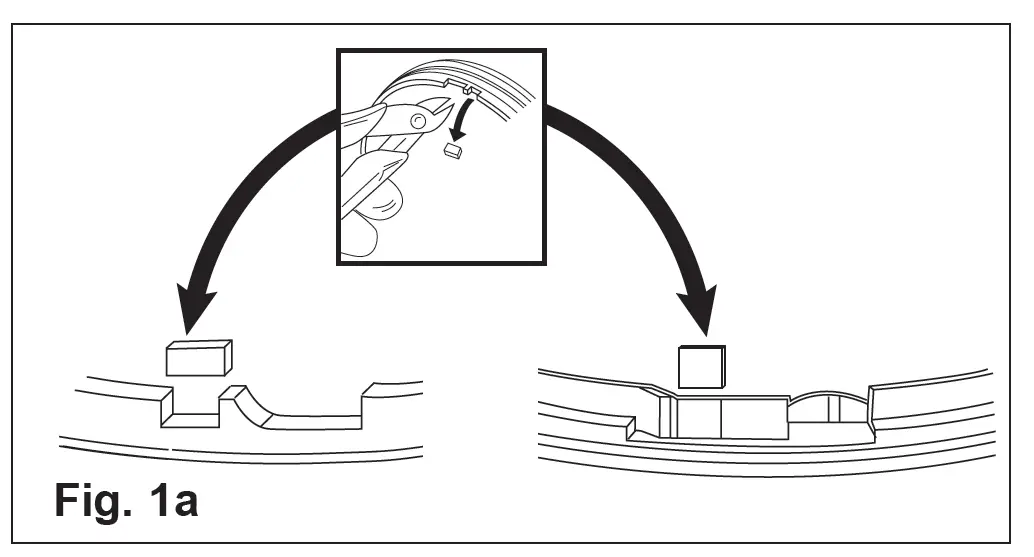 Fig. 1a