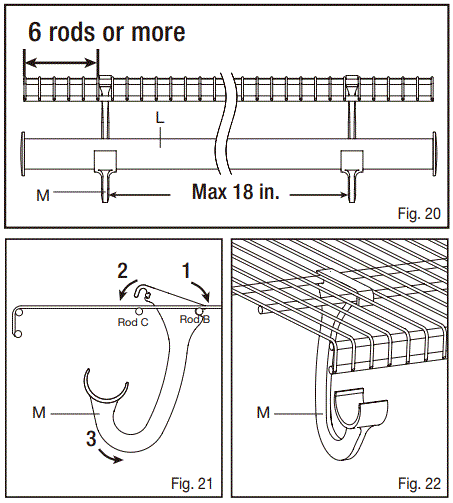 6 rods or more

L

M

Max 18 in.

Fig. 20

2

1

Rod C

Rod B

M

3

Fig. 21

M

Fig. 22