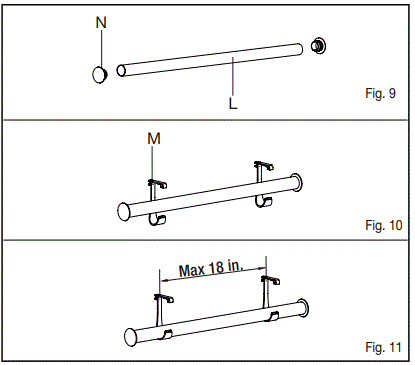 N

L

Fig. 9

M

Fig. 10

Max 18 in.

Fig. 11