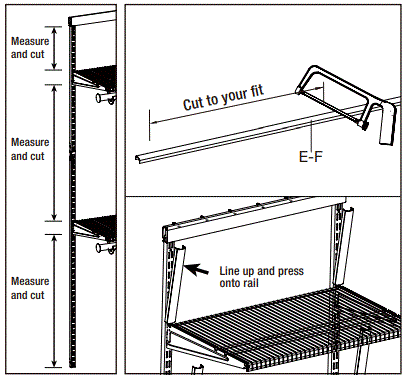 Measure and cut

Measure and cut

Measure and cut

Cut to your fit

E-F

Line up and press onto rail