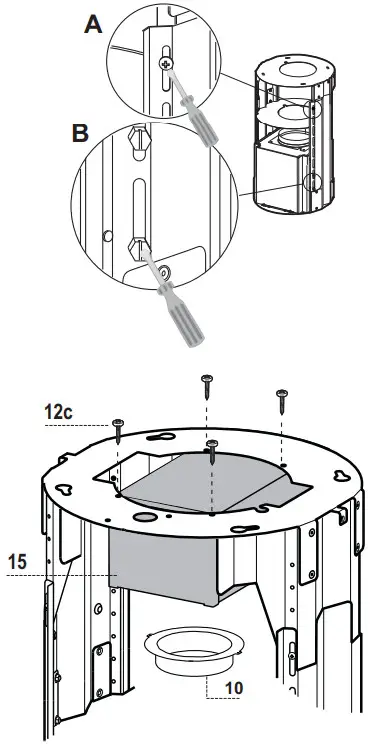 A

B

12c

15

10