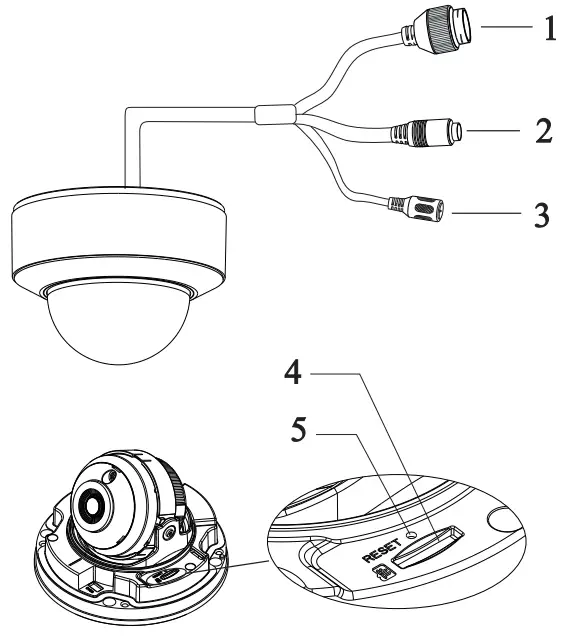 1
2
3
4
5
RESET