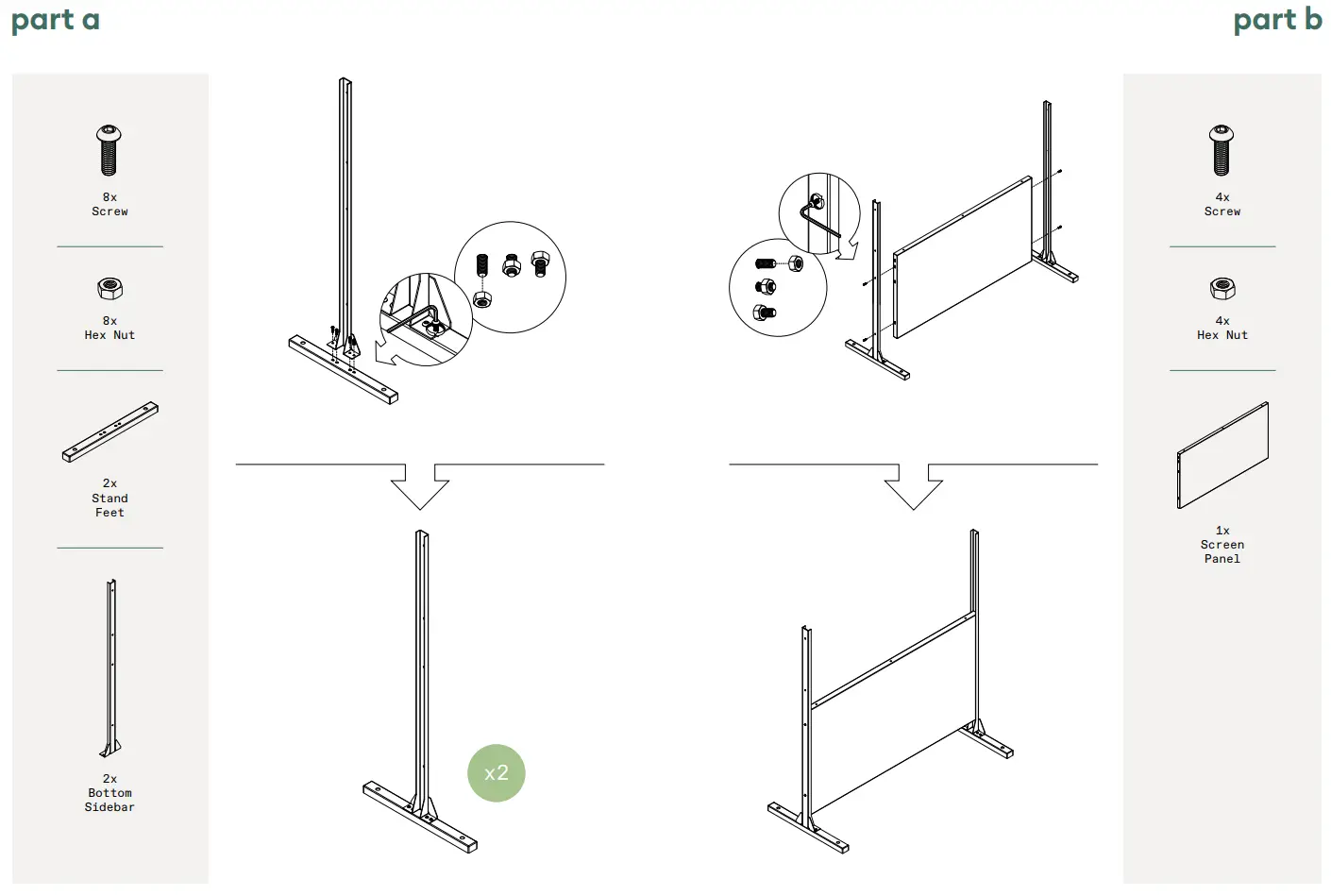 part a

8x
Screw

8x
Hex Nut

2x
Stand
Feet

2x
Bottom
Sidebar

x2

part b

4x
Screw

4x
Hex Nut

1x
Screen
Panel