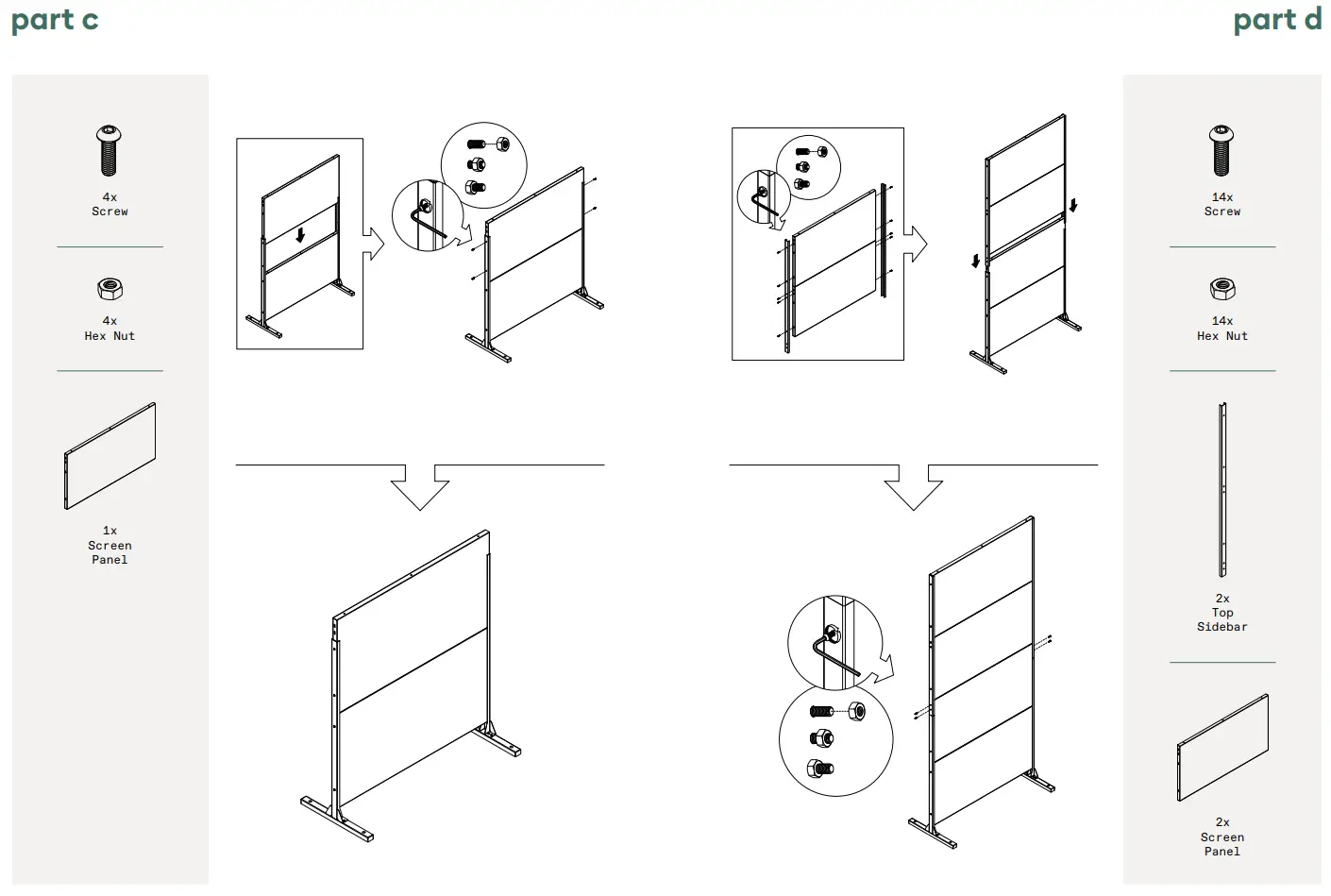 part c

4x
Screw

4x
Hex Nut

1x
Screen
Panel

part d

14x
Screw

14x
Hex Nut

2x
Top
Sidebar

2x
Screen
Panel