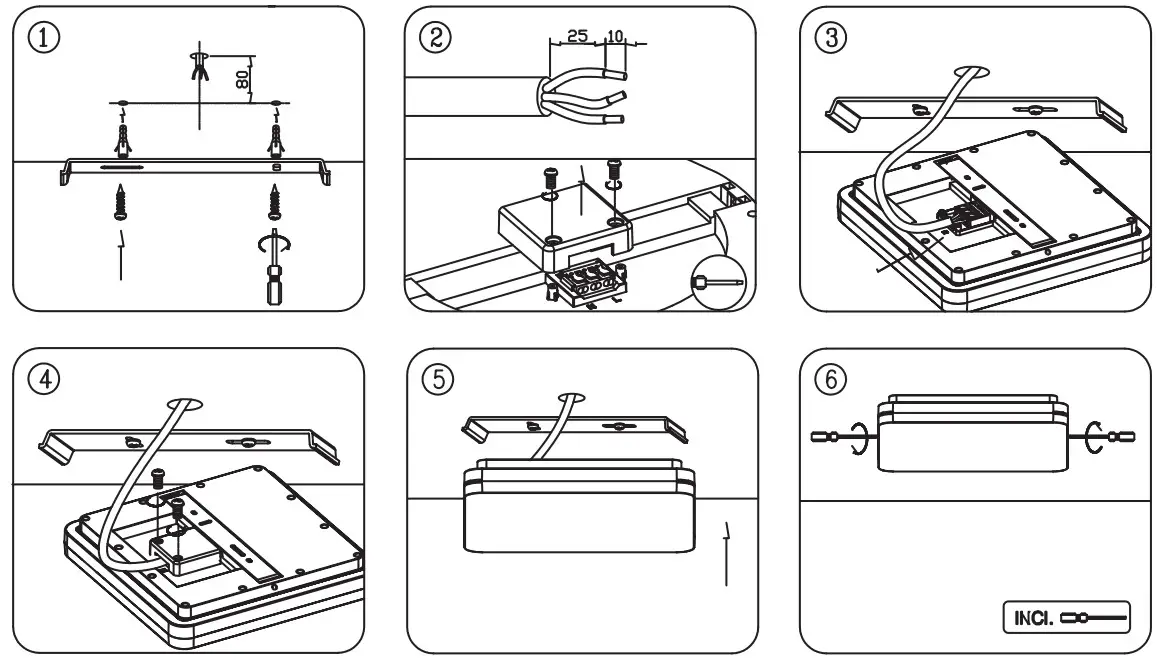 ①
80
②
25
10
③
④
⑤
⑥
INCl.