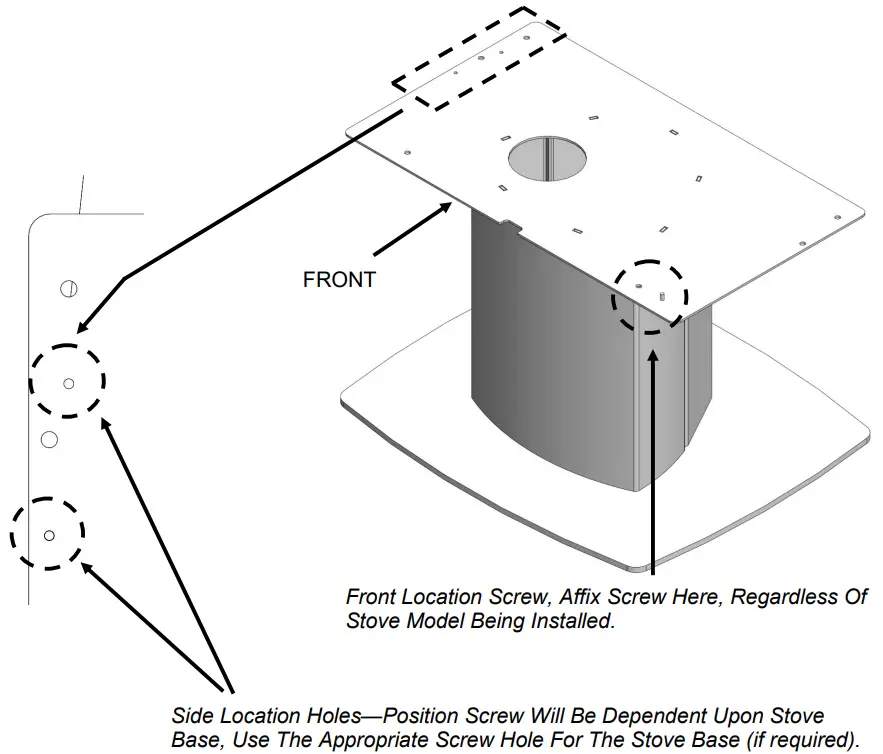 FRONT

Front Location Screw, Affix Screw Here, Regardless Of Stove Model Being Installed.

Side Location Holes—Position Screw Will Be Dependent Upon Stove Base, Use The Appropriate Screw Hole For The Stove Base (if required).