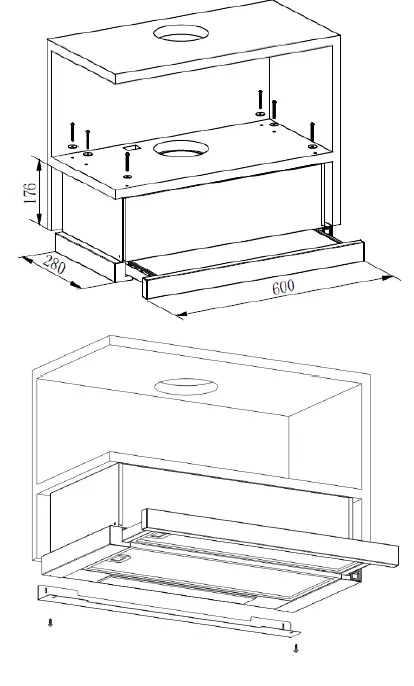 176
280
600