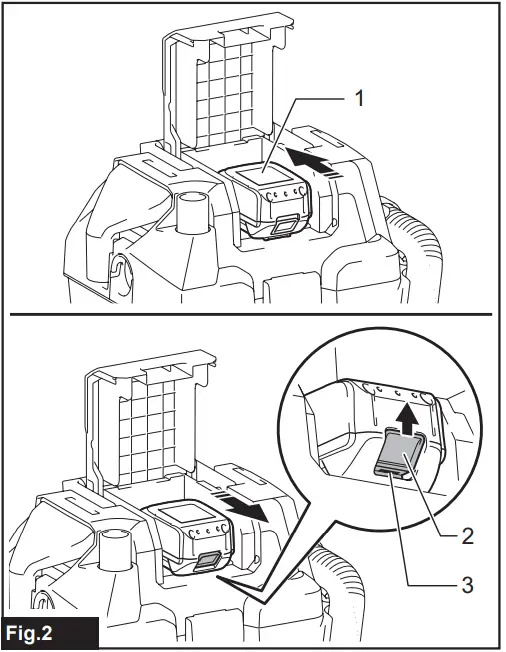 1

2

3

Fig.2