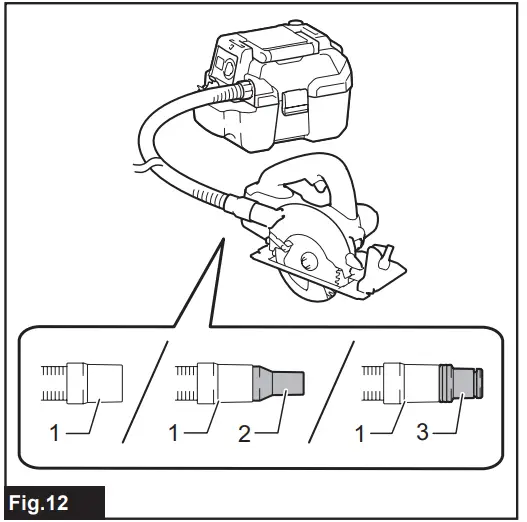 1
1
2
1
3
Fig.12