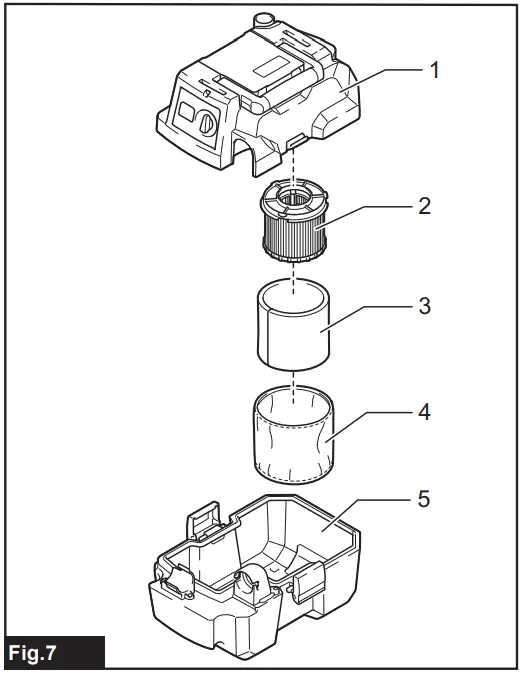 1
2
3
4
5
Fig.7