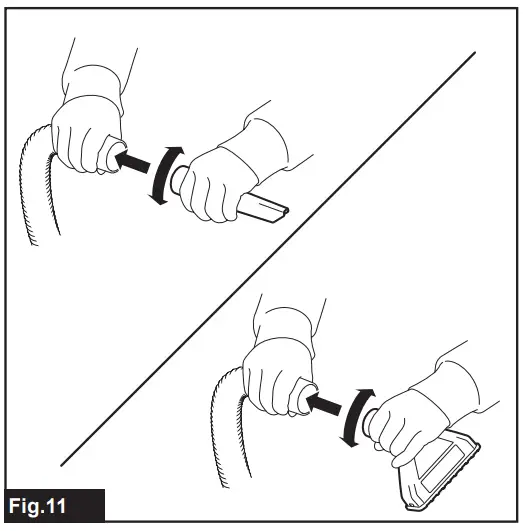 Fig.11