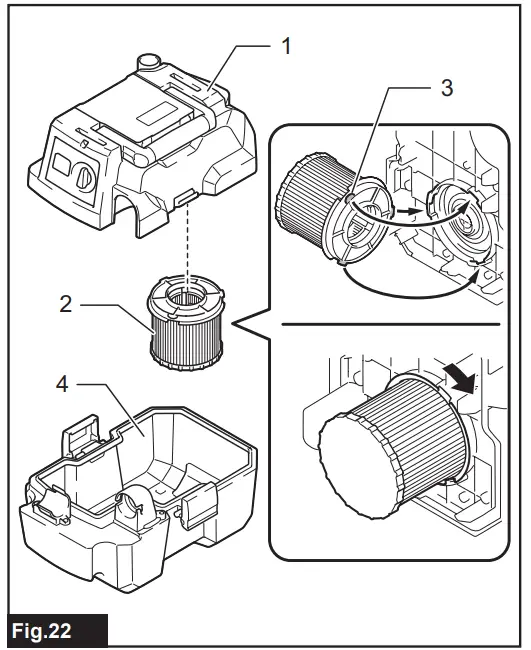 1
3
2
4
Fig.22