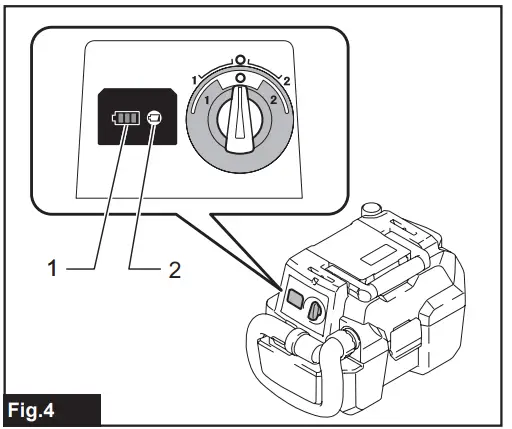 O
1
2
O
1
2
1
2
Fig.4