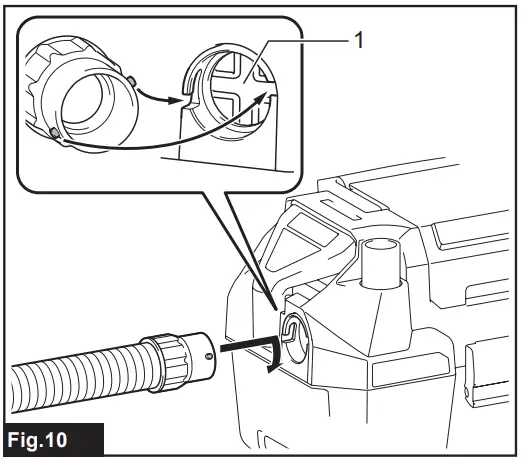 1

Fig.10