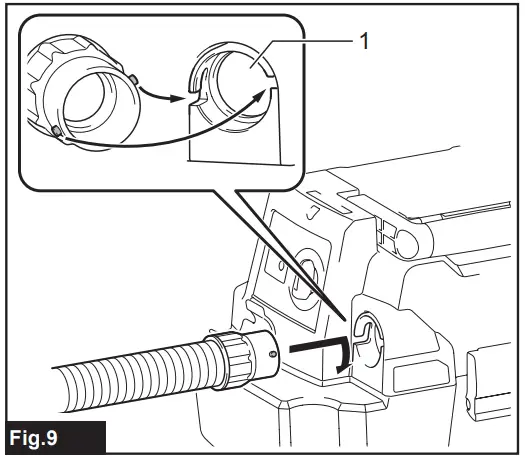 1

Fig.9