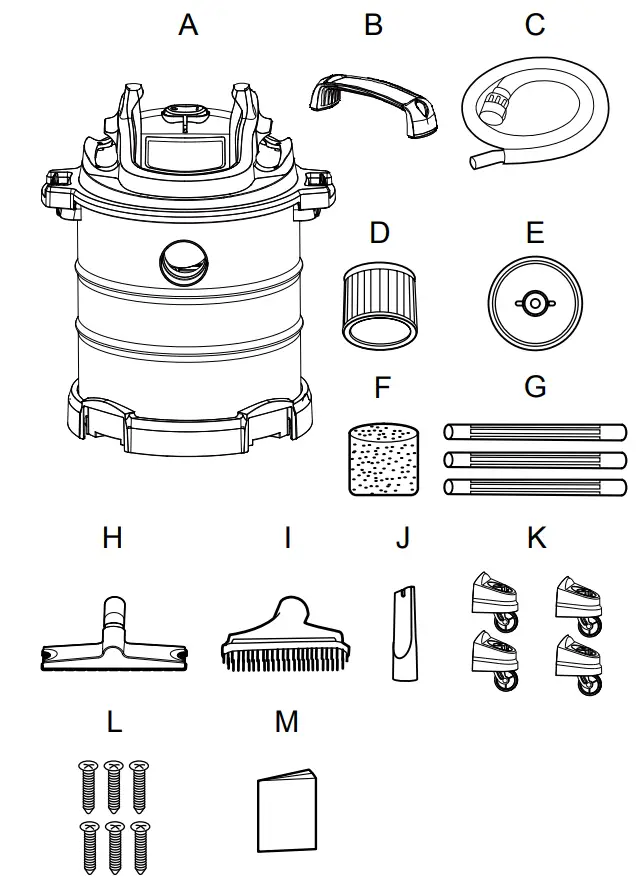 A
B
C
D
E
F
G
H
I
J
K
L
M