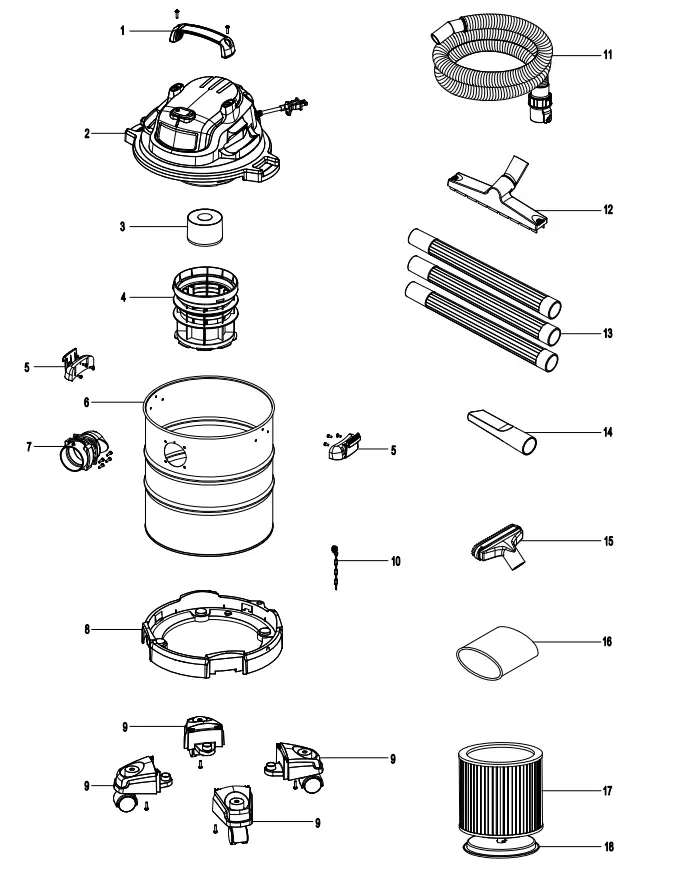 1
2
3
4
5
6
7
5
10
8
9
9
9
9
11
12
13
14
15
16
17
18