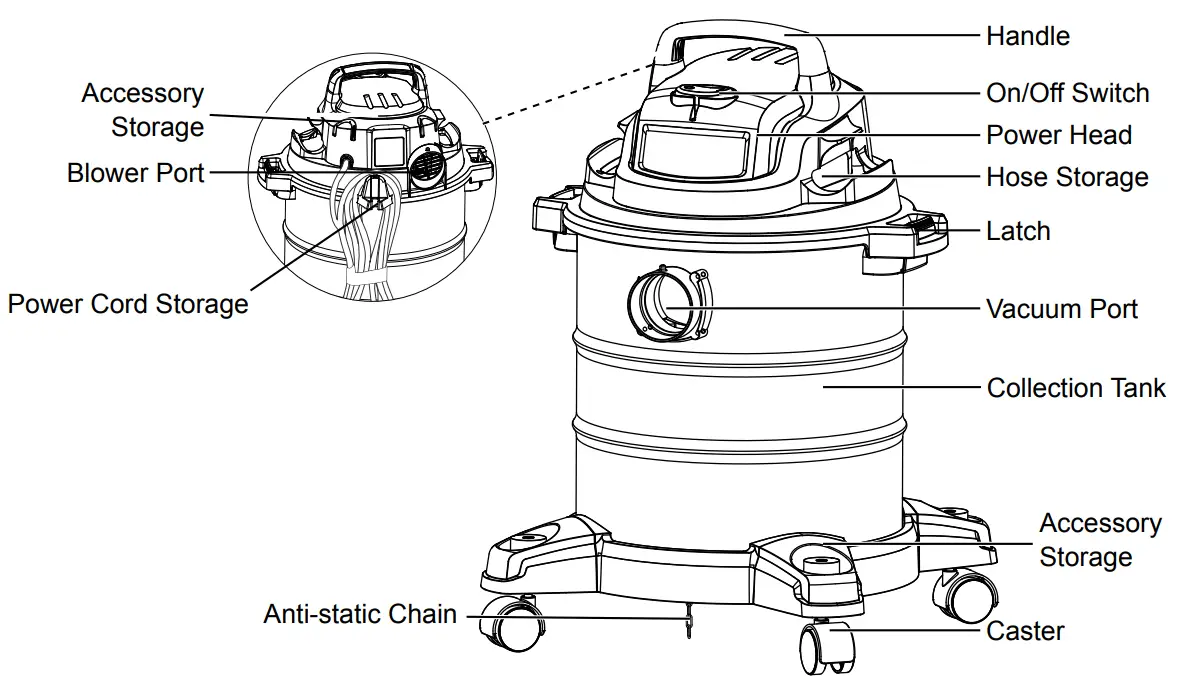 Accessory Storage
Blower Port
Power Cord Storage
Handle
On/Off Switch
Power Head
Hose Storage
Latch
Vacuum Port
Collection Tank
Accessory Storage
Anti-static Chain
Caster