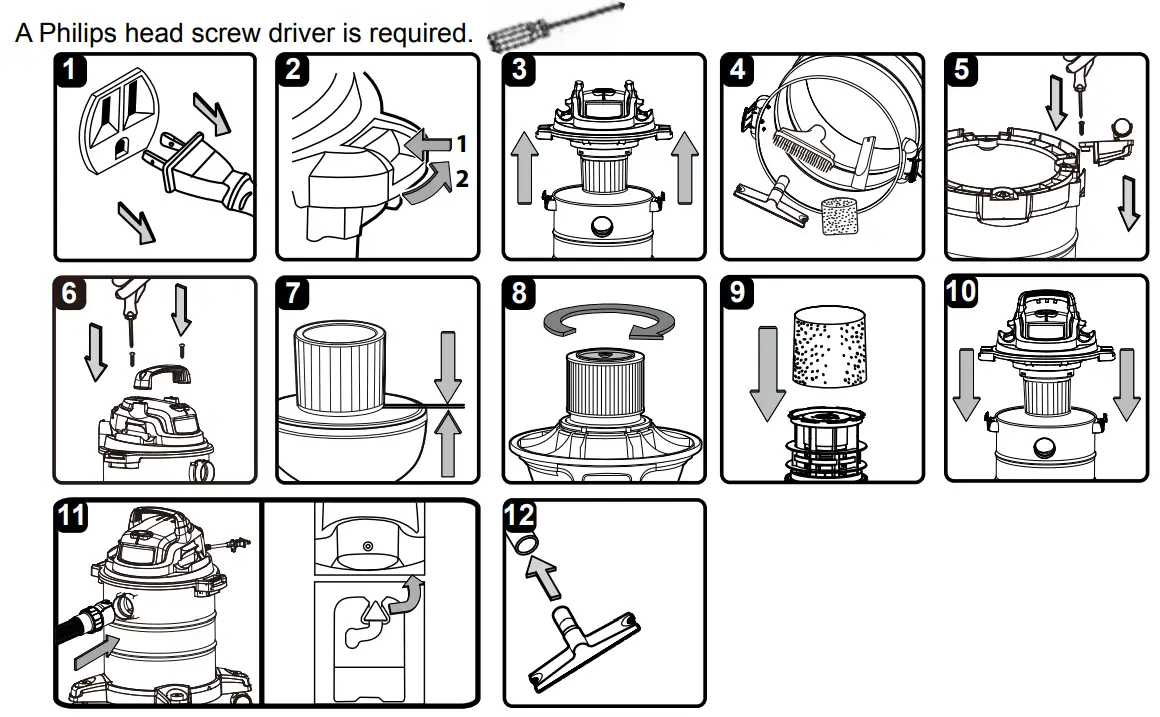 A Philips head screw driver is required.

1

2

1

2

3

4

5

6

7

8

9

10

11

12