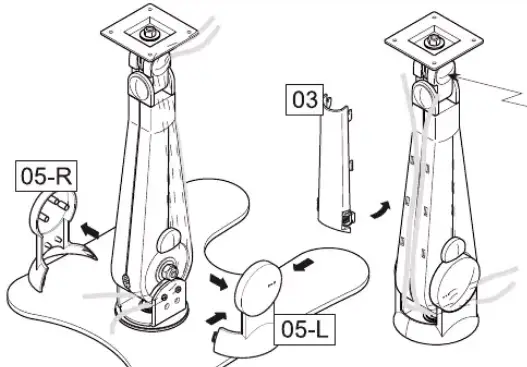 05-R

03

05-L