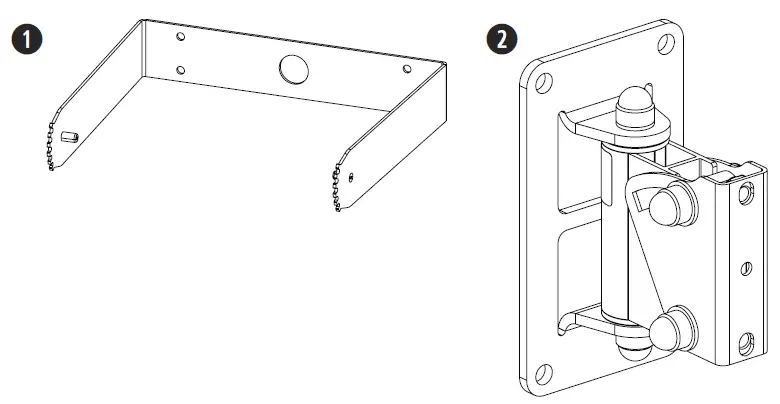 1

2